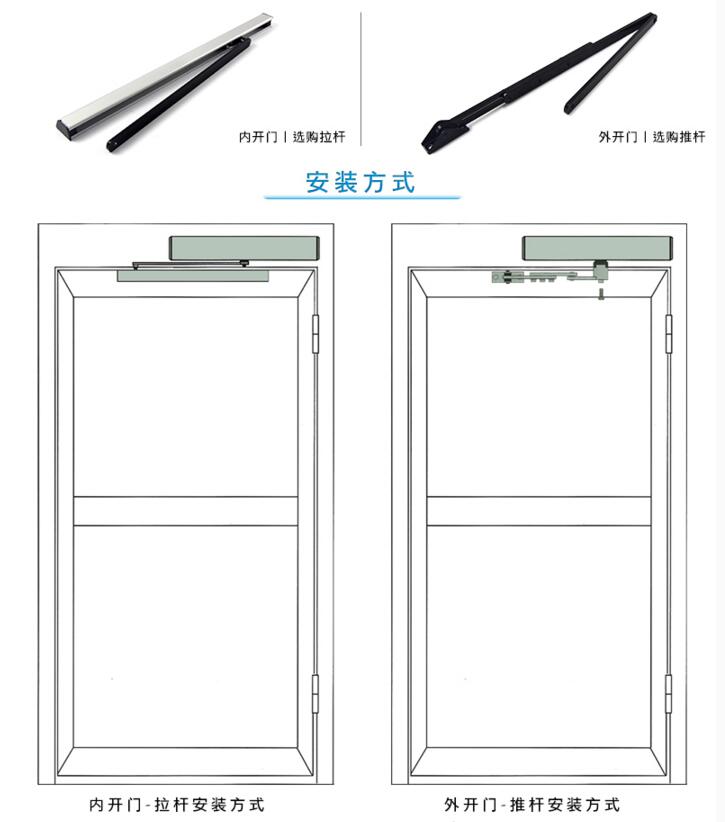 内开门丨选购拉杆

外开门丨选购推杆

安装方式

内开门-拉杆安装方式

外开门-推杆安装方式