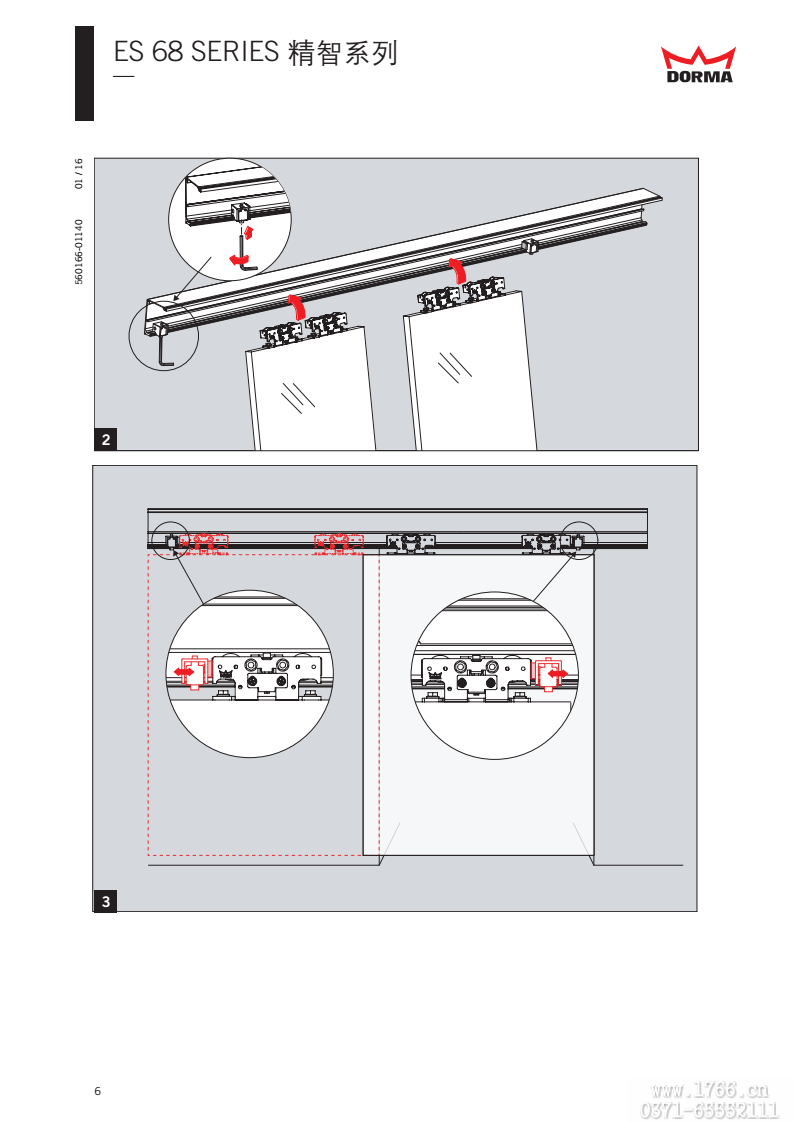 ES 68 SERIES 精智系列

DORMA

560166-01140 01 / 16

2

3

6

www.1766.cn
0371-65552111