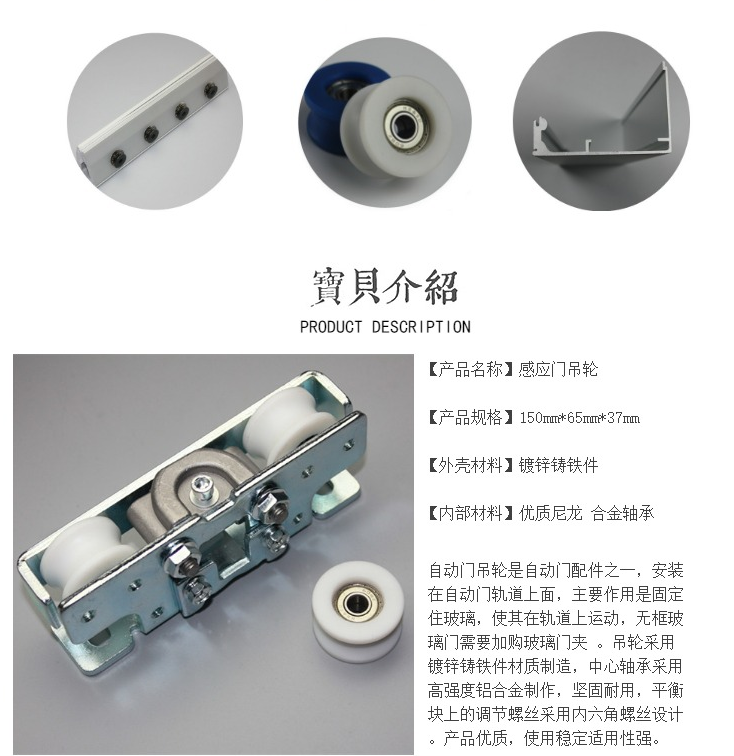 寶貝介紹
PRODUCT DESCRIPTION

【产品名称】感应门吊轮

【产品规格】150mm*65mm*37mm

【外壳材料】镀锌铸铁件

【内部材料】优质尼龙 合金轴承

自动门吊轮是自动门配件之一，安装在自动门轨道上面，主要作用是固定住玻璃，使其在轨道上运动，无框玻璃门需要加购玻璃门夹 。吊轮采用镀锌铸铁件材质制造，中心轴承采用高强度铝合金制作，坚固耐用，平衡块上的调节螺丝采用内六角螺丝设计。产品优质，使用稳定适用性强。