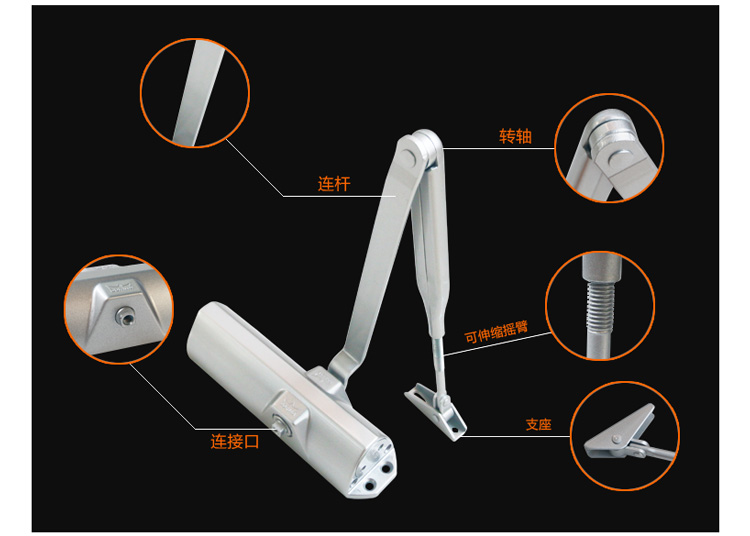 转轴

连杆

可伸缩摇臂

支座

连接口