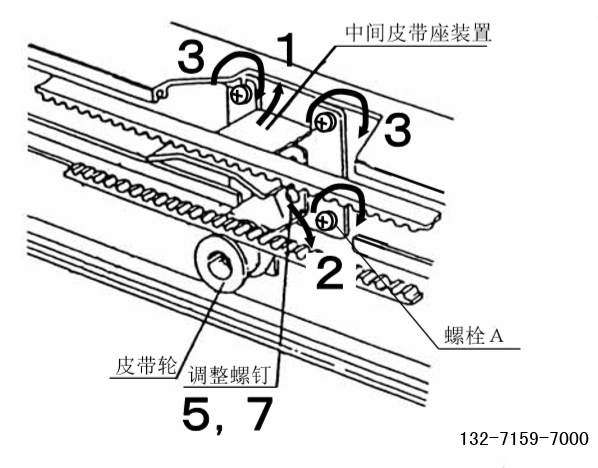 中间皮带座装置
3
1
3
2
螺栓A
皮带轮
调整螺钉
5, 7
132-7159-7000