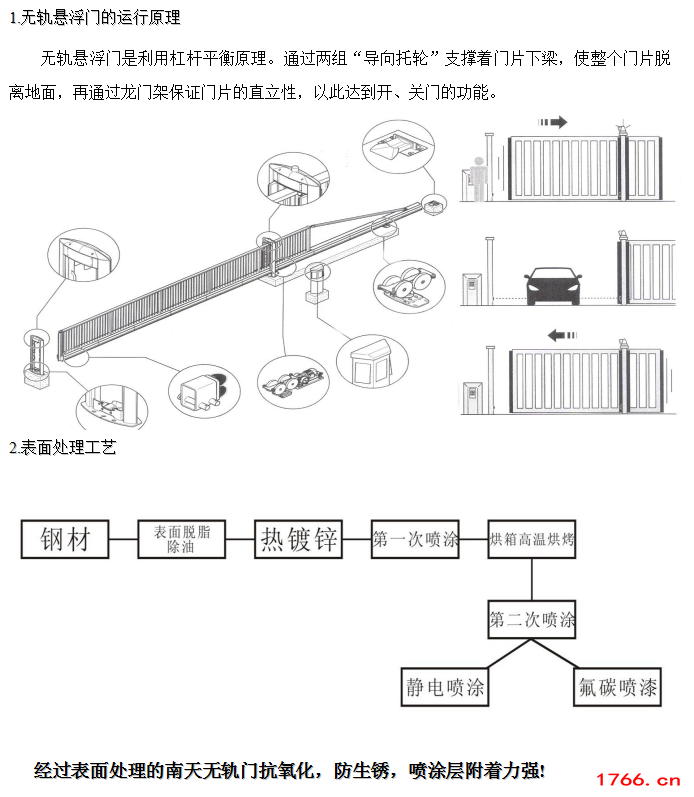 1.无轨悬浮门的运行原理

无轨悬浮门是利用杠杆平衡原理。通过两组“导向托轮”支撑着门片下梁，使整个门片脱离地面，再通过龙门架保证门片的直立性，以此达到开、关门的功能。

2.表面处理工艺

钢材

表面脱脂除油

热镀锌

第一次喷涂

烘箱高温烘烤

第二次喷涂

静电喷涂

氟碳喷漆

经过表面处理的南天无轨门抗氧化，防生锈，喷涂层附着力强!

1766.cn