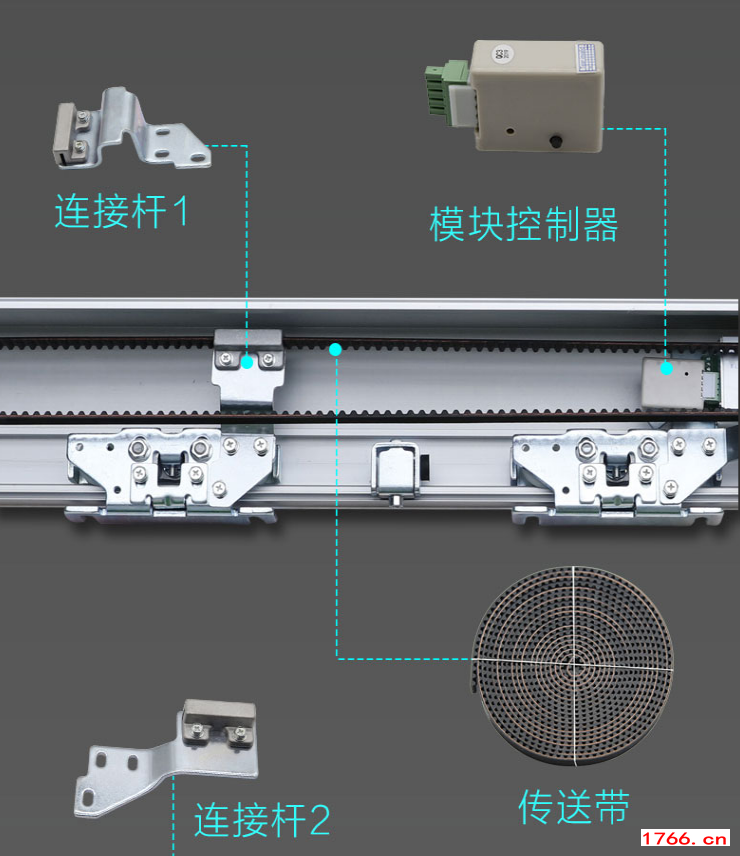 连接杆1

模块控制器

传送带

连接杆2

1766.cn