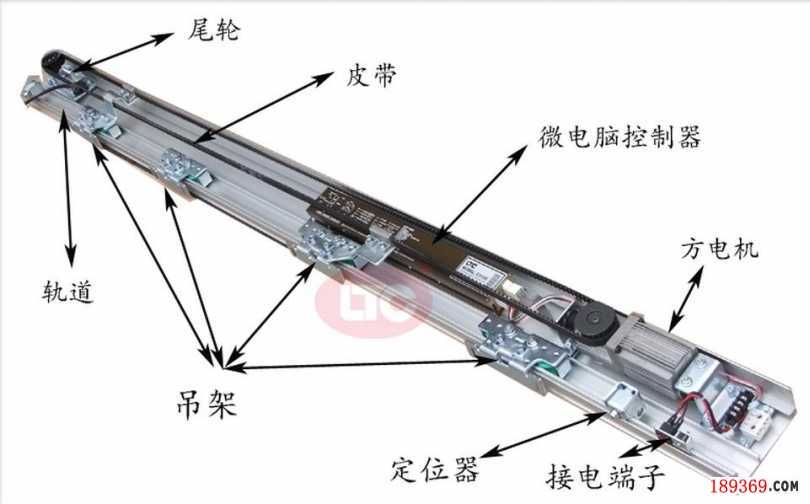 尾轮

皮带

微电脑控制器

方电机

轨道

吊架

定位器

接电端子

189369.COM